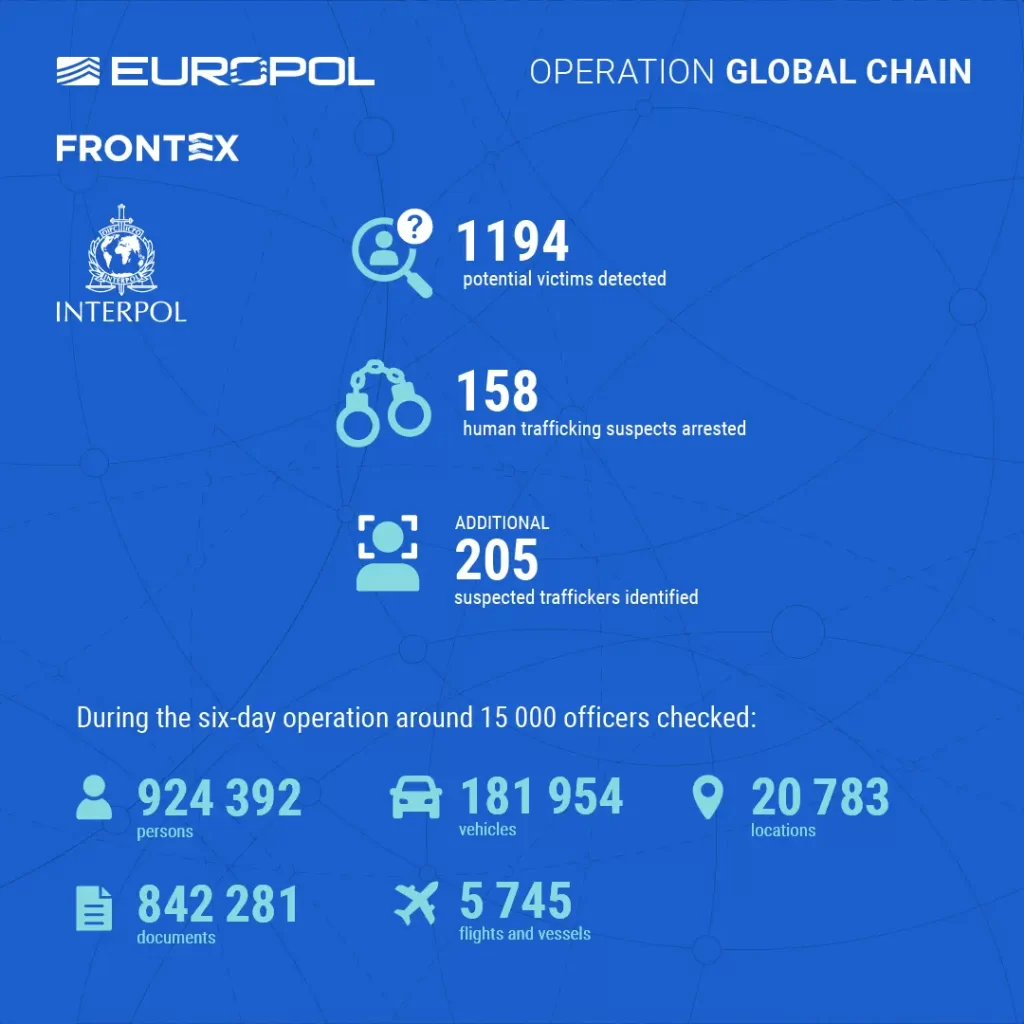 EUROPOL

OPERATION GLOBAL CHAIN

FRONTEX

INTERPOL

1194
potential victims detected

158
human trafficking suspects arrested

ADDITIONAL
205
suspected traffickers identified

During the six-day operation around 15 000 officers checked:

924 392
persons

181 954
vehicles

20 783
locations

842 281
documents

5 745
flights and vessels